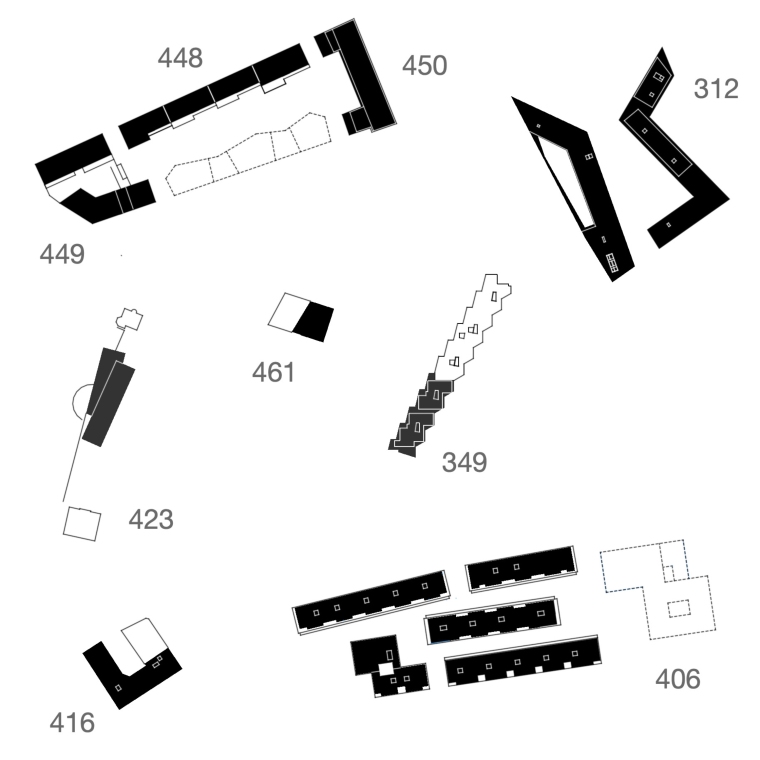 448
450
312
449
461
349
423
406
416